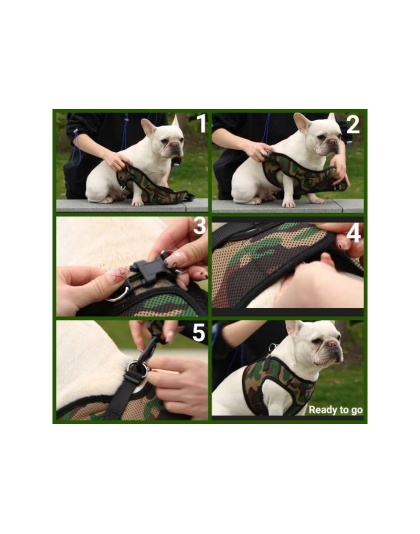 1
2
3
4
5
Ready to go